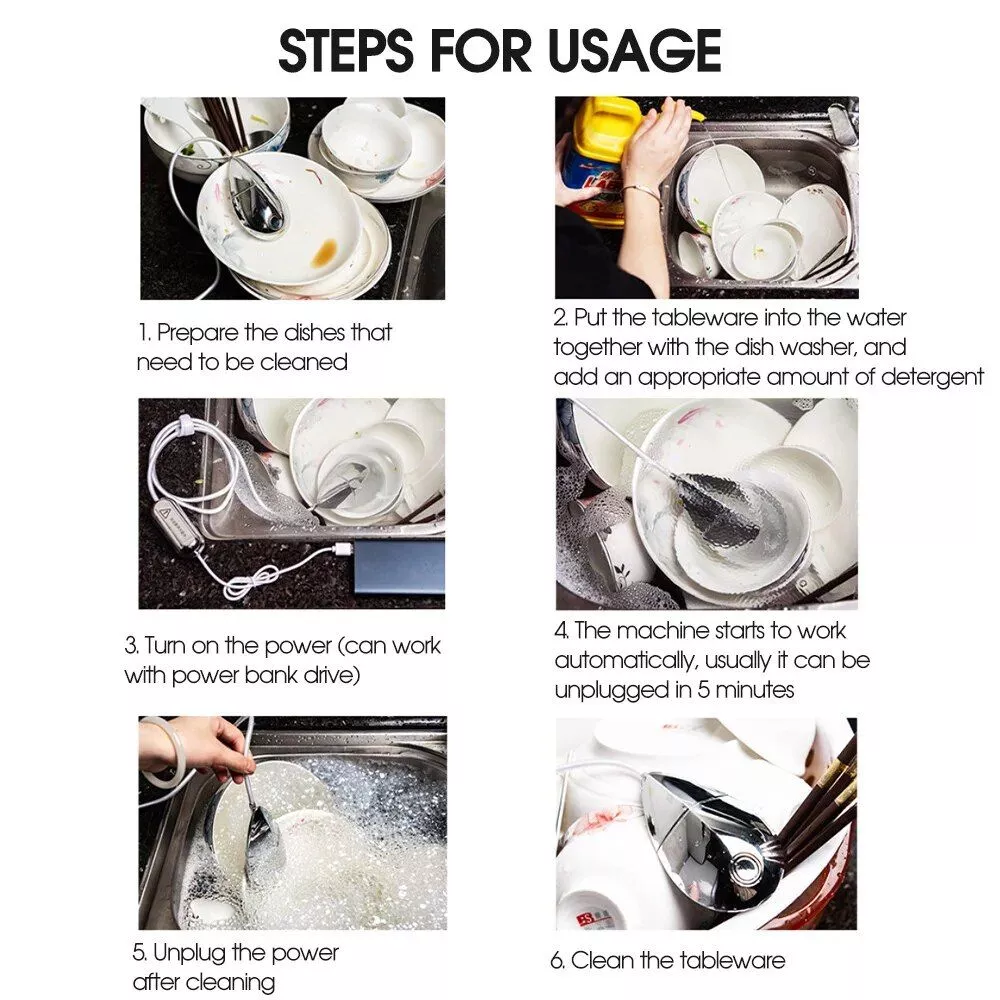 STEPS FOR USAGE

1. Prepare the dishes that need to be cleaned

2. Put the tableware into the water together with the dish washer, and add an appropriate amount of detergent

3. Turn on the power (can work with power bank drive)

4. The machine starts to work automatically, usually it can be unplugged in 5 minutes

5. Unplug the power after cleaning

6. Clean the tableware