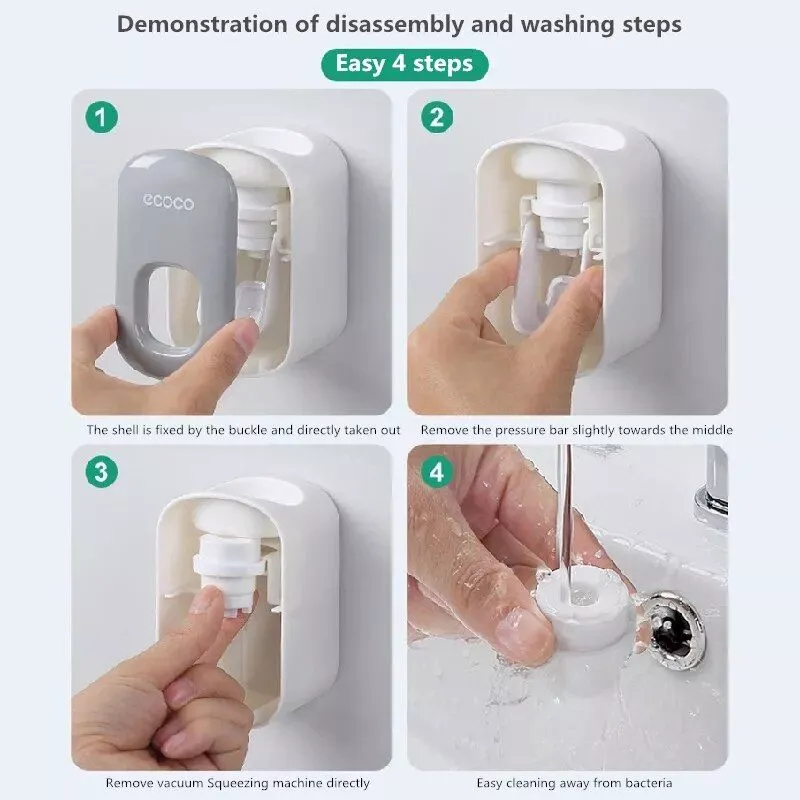 Demonstration of disassembly and washing steps

Easy 4 steps

1

ecoco

The shell is fixed by the buckle and directly taken out

2

Remove the pressure bar slightly towards the middle

3

Remove vacuum Squeezing machine directly

4

Easy cleaning away from bacteria