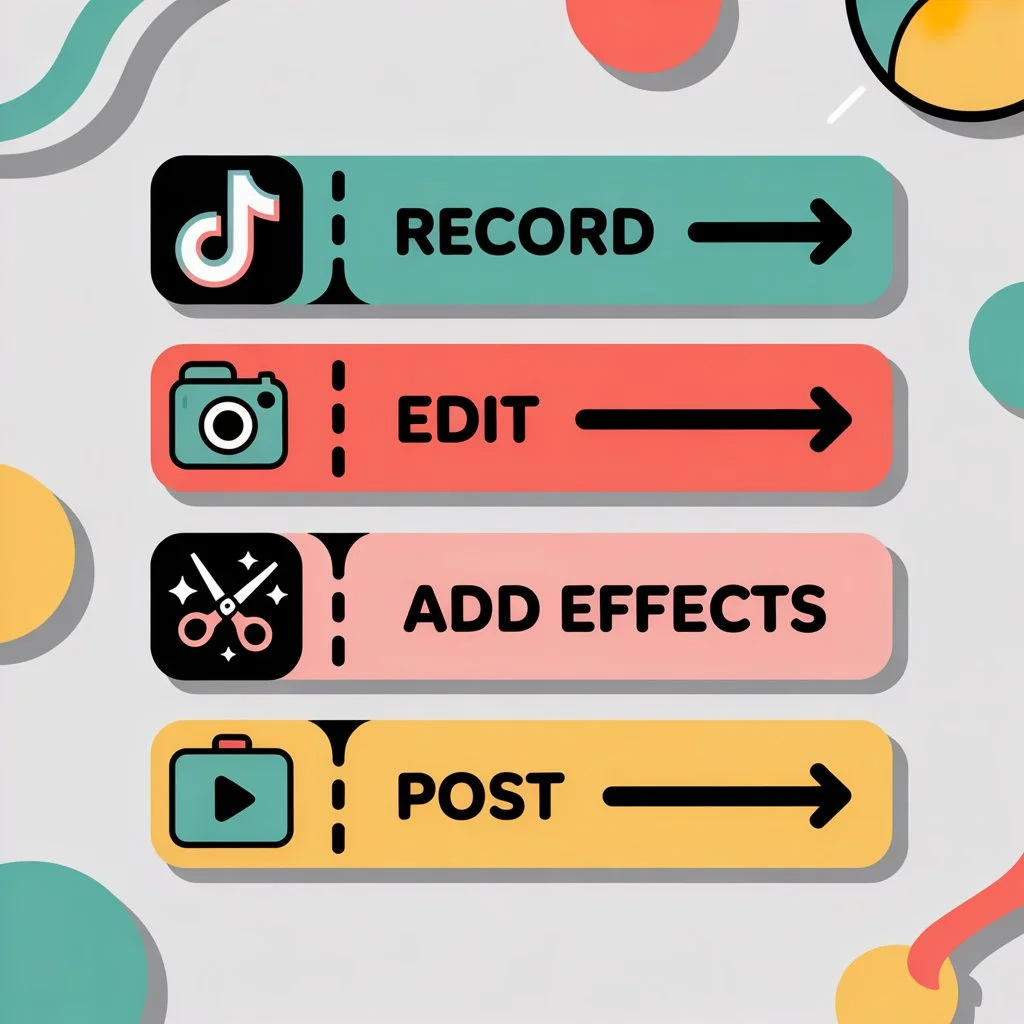 RECORD

EDIT

ADD EFFECTS

POST