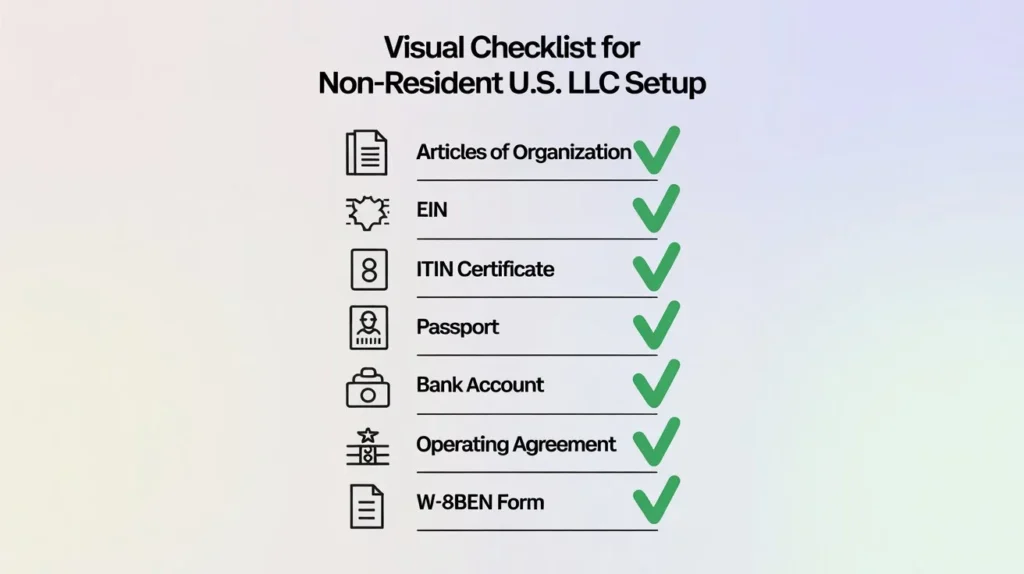 Visual Checklist for
Non-Resident U.S. LLC Setup

Articles of Organization

EIN

ITIN Certificate

Passport

Bank Account

Operating Agreement

W-8BEN Form