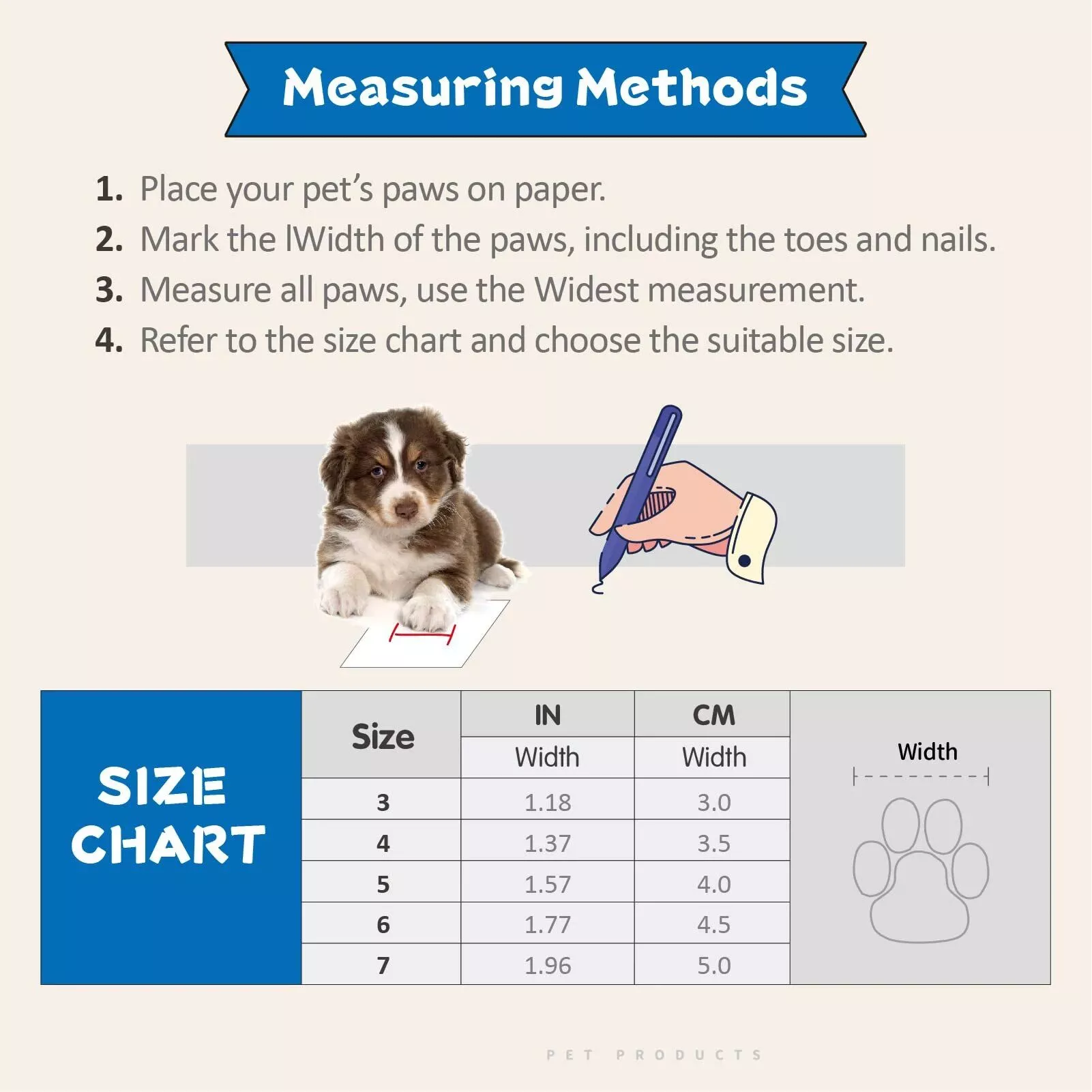 Measuring Methods

1. Place your pet's paws on paper.
2. Mark the lWidth of the paws, including the toes and nails.
3. Measure all paws, use the Widest measurement.
4. Refer to the size chart and choose the suitable size.

SIZE CHART

| Size | IN Width | CM Width |
|---|---|---|
| 3 | 1.18 | 3.0 |
| 4 | 1.37 | 3.5 |
| 5 | 1.57 | 4.0 |
| 6 | 1.77 | 4.5 |
| 7 | 1.96 | 5.0 |

Width

PET PRODUCTS