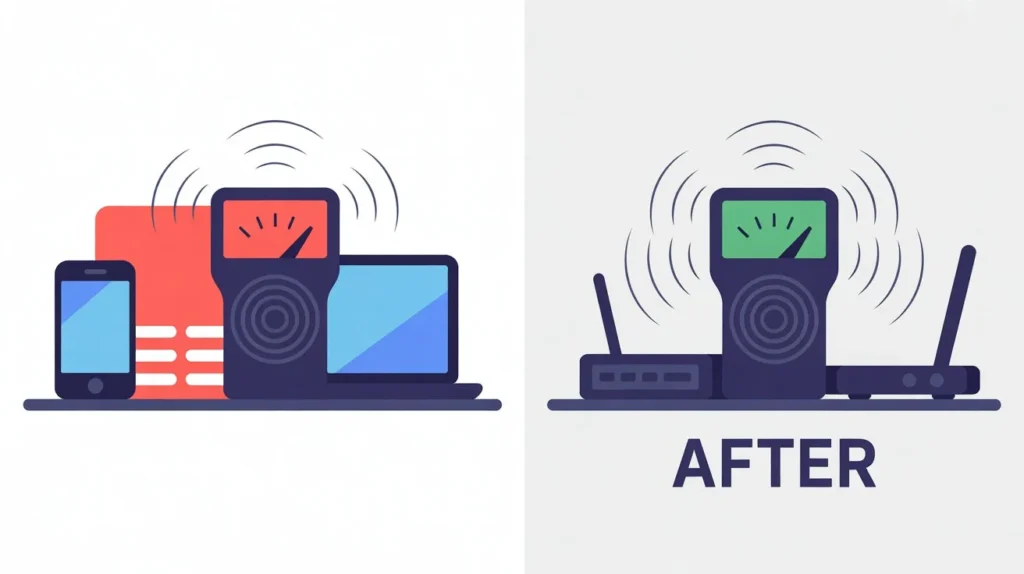 AFTER