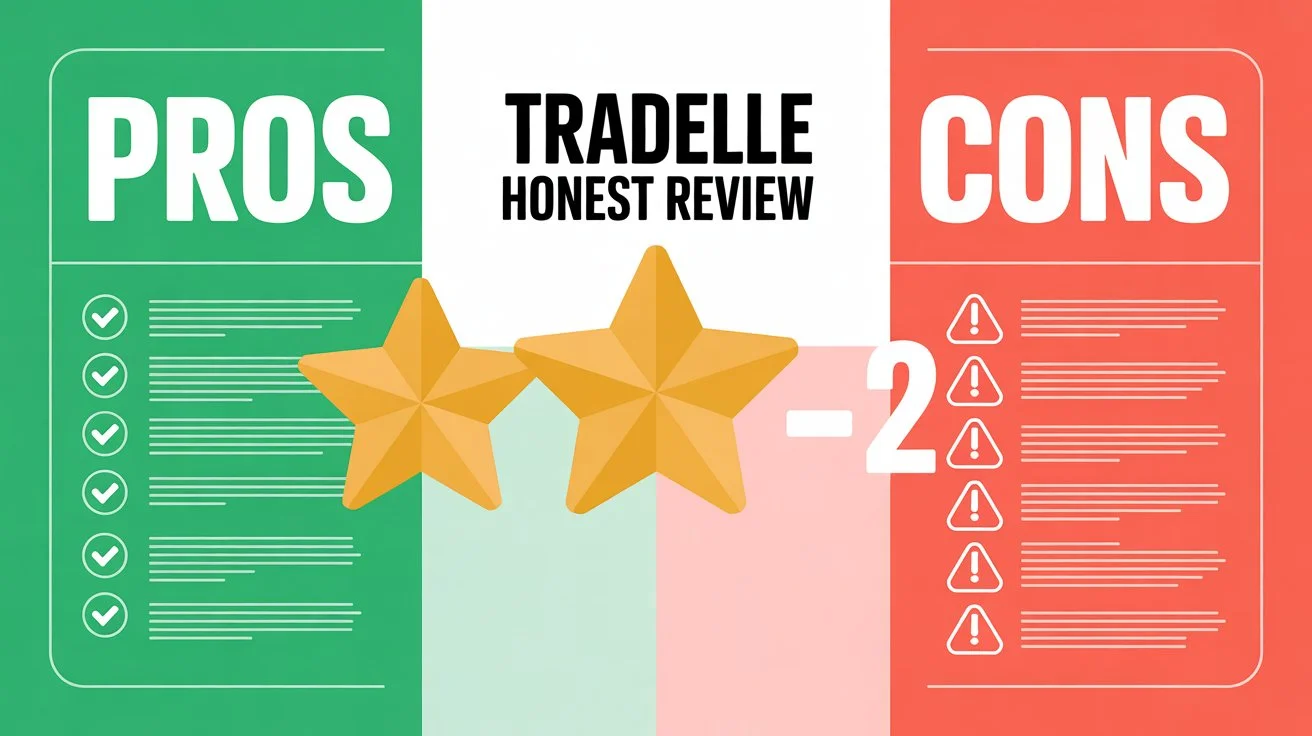 PROS

TRADELLE
HONEST REVIEW

CONS

-2